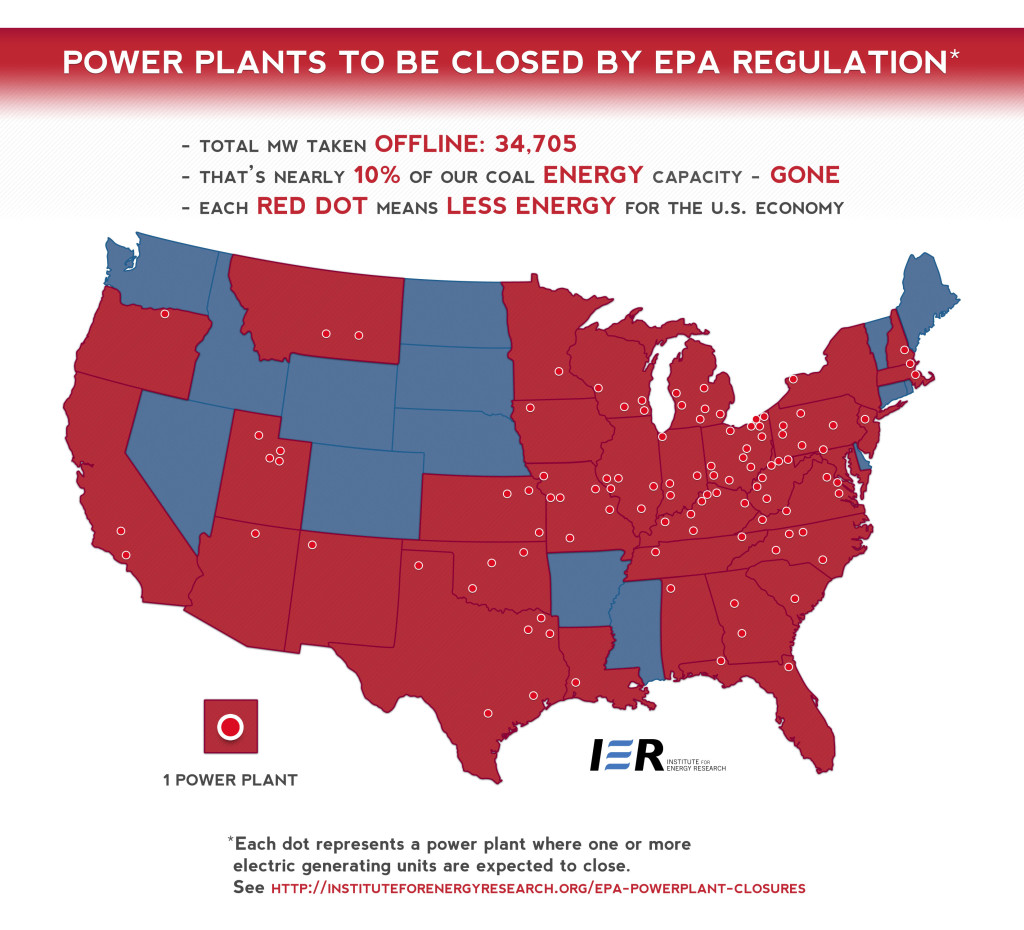 POWER PLANTS TO BE CLOSED BY EPA REGULATION*

- TOTAL MW TAKEN OFFLINE: 34,705
- THAT'S NEARLY 10% OF OUR COAL ENERGY CAPACITY - GONE
- EACH RED DOT MEANS LESS ENERGY FOR THE U.S. ECONOMY

1 POWER PLANT

IER INSTITUTE FOR ENERGY RESEARCH

*Each dot represents a power plant where one or more electric generating units are expected to close.
See HTTP://INSTITUTEFORENERGYRESEARCH.ORG/EPA-POWERPLANT-CLOSURES